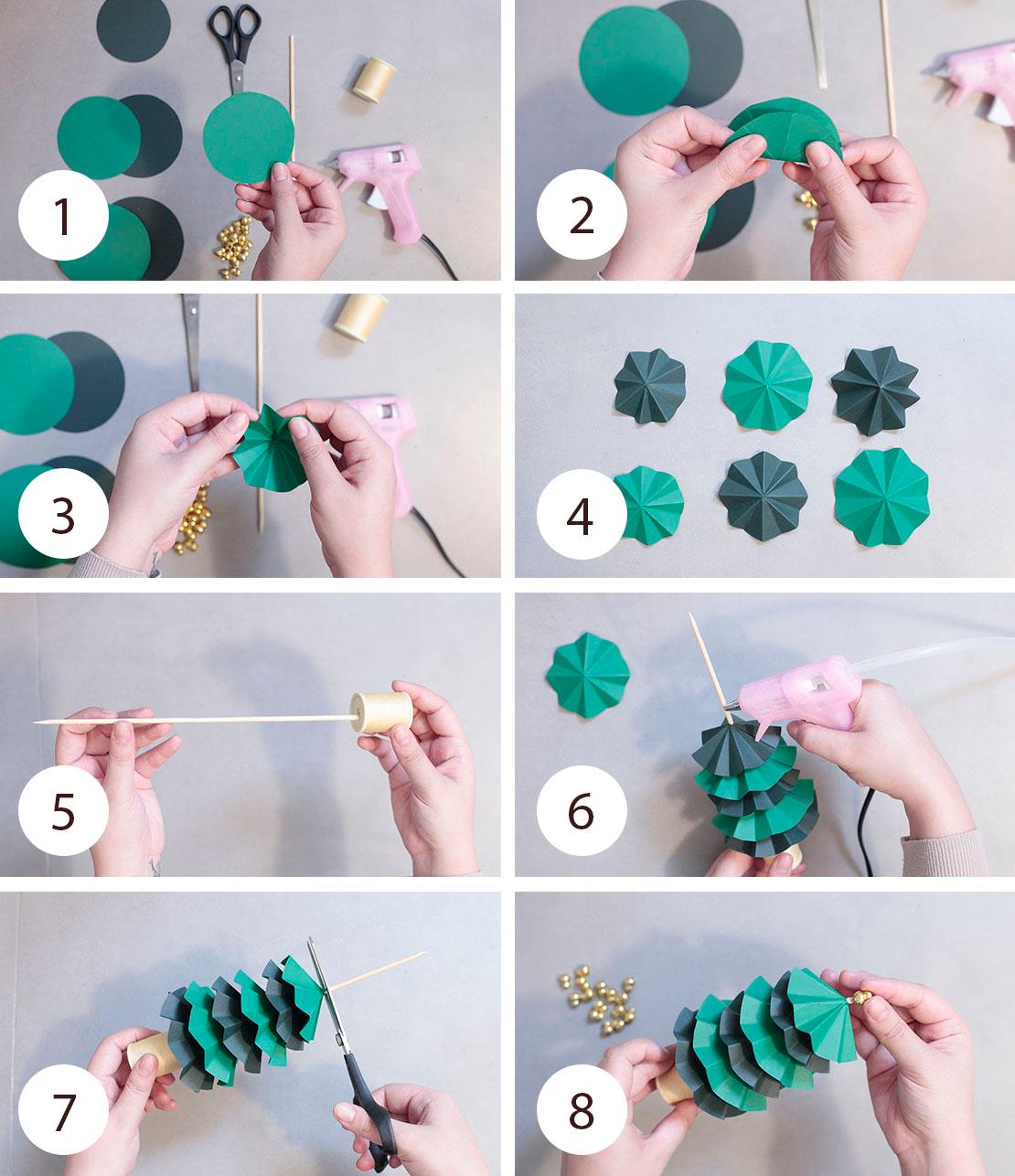 1

2

3

4

5

6

7

8