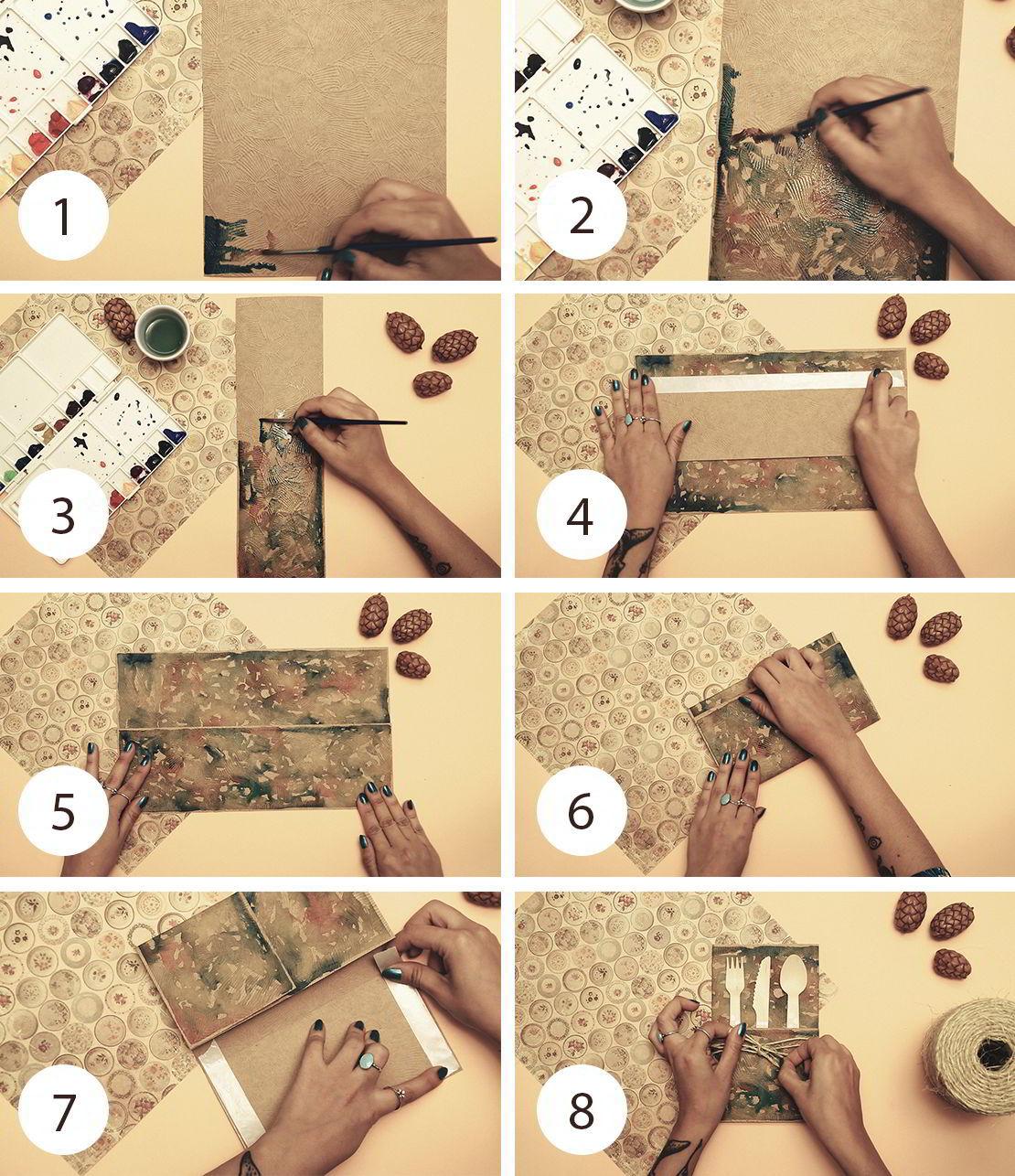 1

2

3

4

5

6

7

8