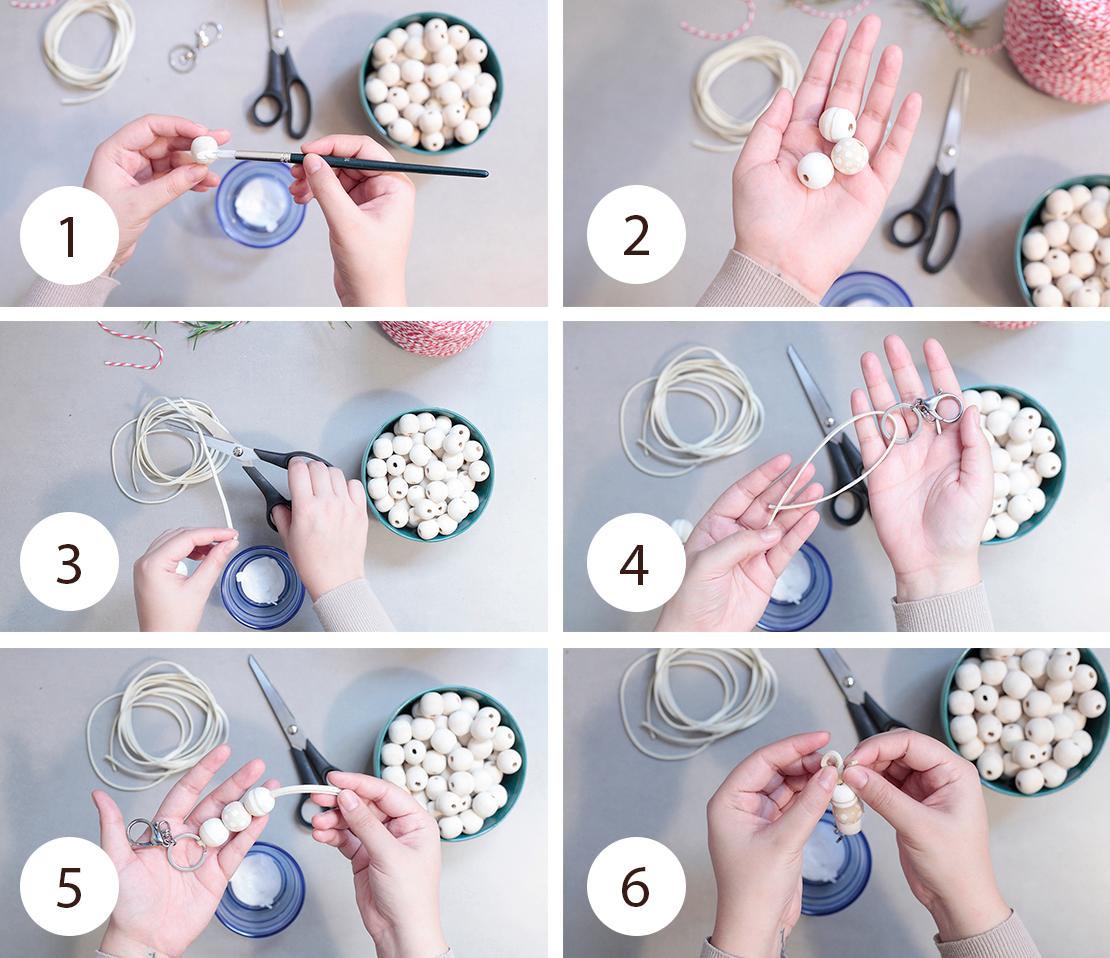 1

2

3

4

5

6