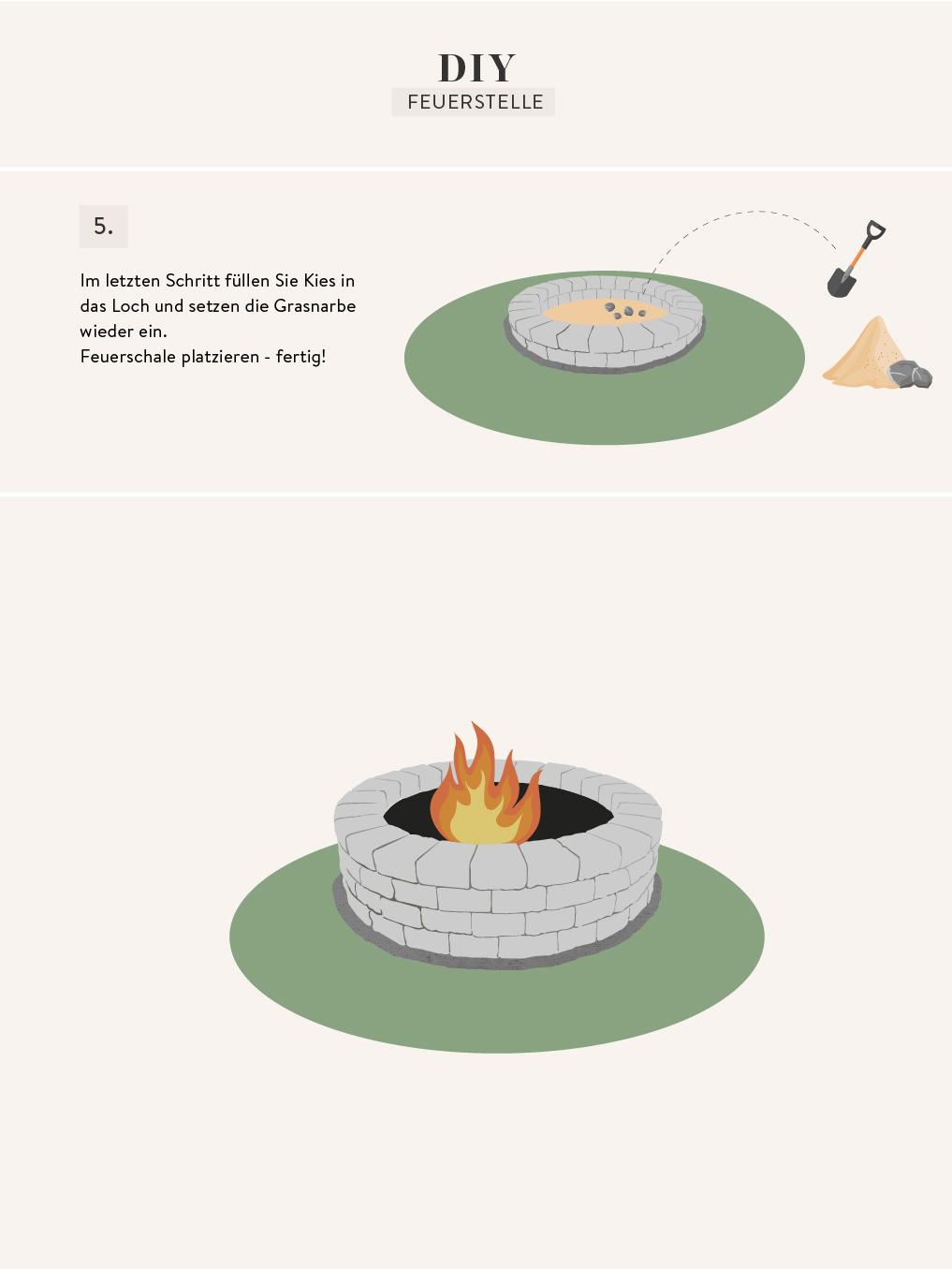 DIY
FEUERSTELLE

5.

Im letzten Schritt füllen Sie Kies in das Loch und setzen die Grasnarbe wieder ein.
Feuerschale platzieren - fertig!