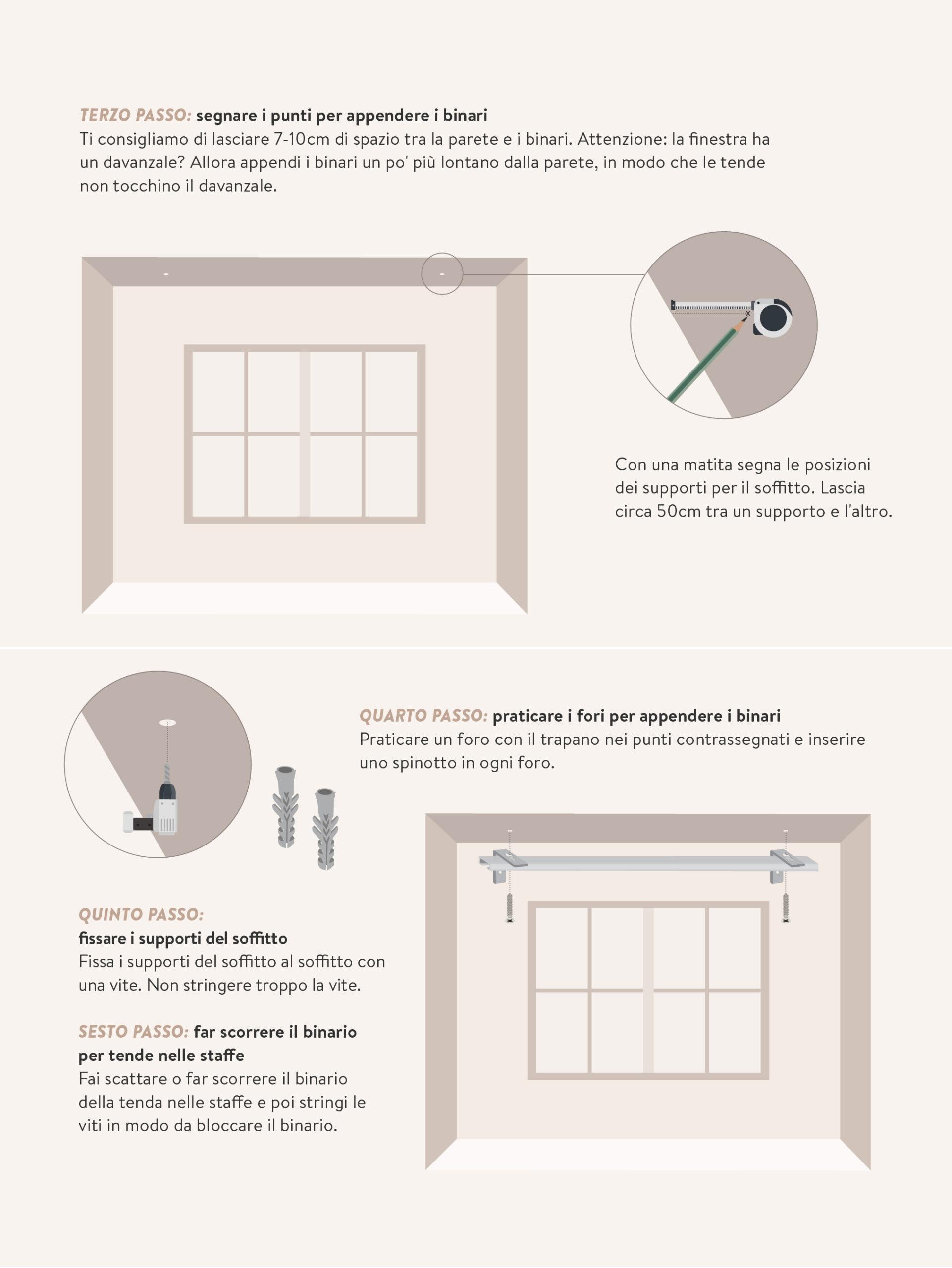 TERZO PASSO: segnare i punti per appendere i binari
Ti consigliamo di lasciare 7-10cm di spazio tra la parete e i binari. Attenzione: la finestra ha un davanzale? Allora appendi i binari un po' più lontano dalla parete, in modo che le tende non tocchino il davanzale.

Con una matita segna le posizioni dei supporti per il soffitto. Lascia circa 50cm tra un supporto e l'altro.

QUARTO PASSO: praticare i fori per appendere i binari
Praticare un foro con il trapano nei punti contrassegnati e inserire uno spinotto in ogni foro.

QUINTO PASSO:
fissare i supporti del soffitto
Fissa i supporti del soffitto al soffitto con una vite. Non stringere troppo la vite.

SESTO PASSO: far scorrere il binario per tende nelle staffe
Fai scattare o far scorrere il binario della tenda nelle staffe e poi stringi le viti in modo da bloccare il binario.