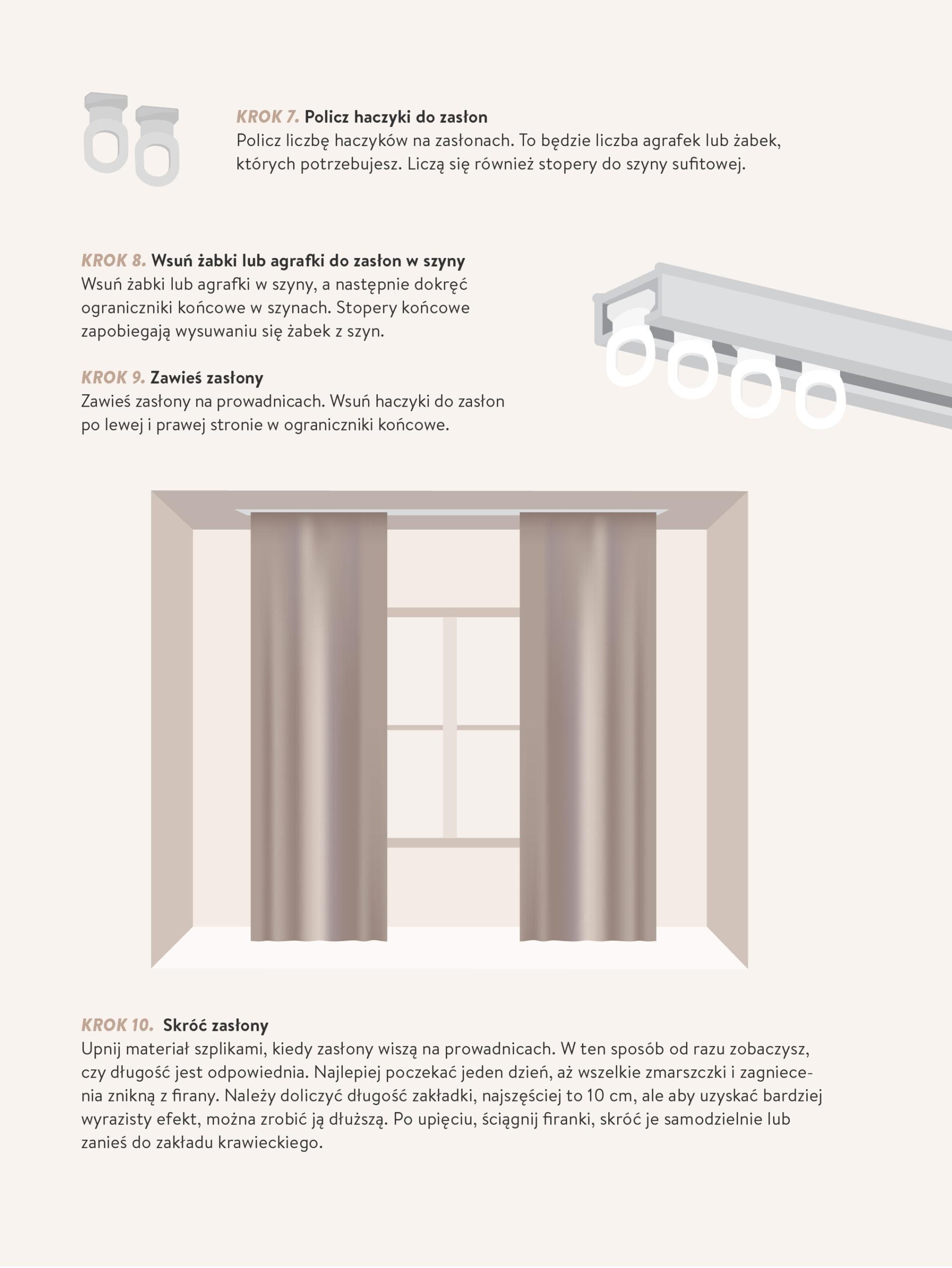 KROK 7. Policz haczyki do zasłon
Policz liczbę haczyków na zasłonach. To będzie liczba agrafek lub żabek, których potrzebujesz. Liczą się również stopery do szyny sufitowej.

KROK 8. Wsuń żabki lub agrafki do zasłon w szyny
Wsuń żabki lub agrafki w szyny, a następnie dokręć ograniczniki końcowe w szynach. Stopery końcowe zapobiegają wysuwaniu się żabek z szyn.

KROK 9. Zawieś zasłony
Zawieś zasłony na prowadnicach. Wsuń haczyki do zasłon po lewej i prawej stronie w ograniczniki końcowe.

KROK 10. Skróć zasłony
Upnij materiał szplikami, kiedy zasłony wiszą na prowadnicach. W ten sposób od razu zobaczysz, czy długość jest odpowiednia. Najlepiej poczekać jeden dzień, aż wszelkie zmarszczki i zagniecenia znikną z firany. Należy doliczyć długość zakładki, najszęściej to 10 cm, ale aby uzyskać bardziej wyrazisty efekt, można zrobić ją dłuższą. Po upięciu, ściągnij firanki, skróć je samodzielnie lub zanieś do zakładu krawieckiego.