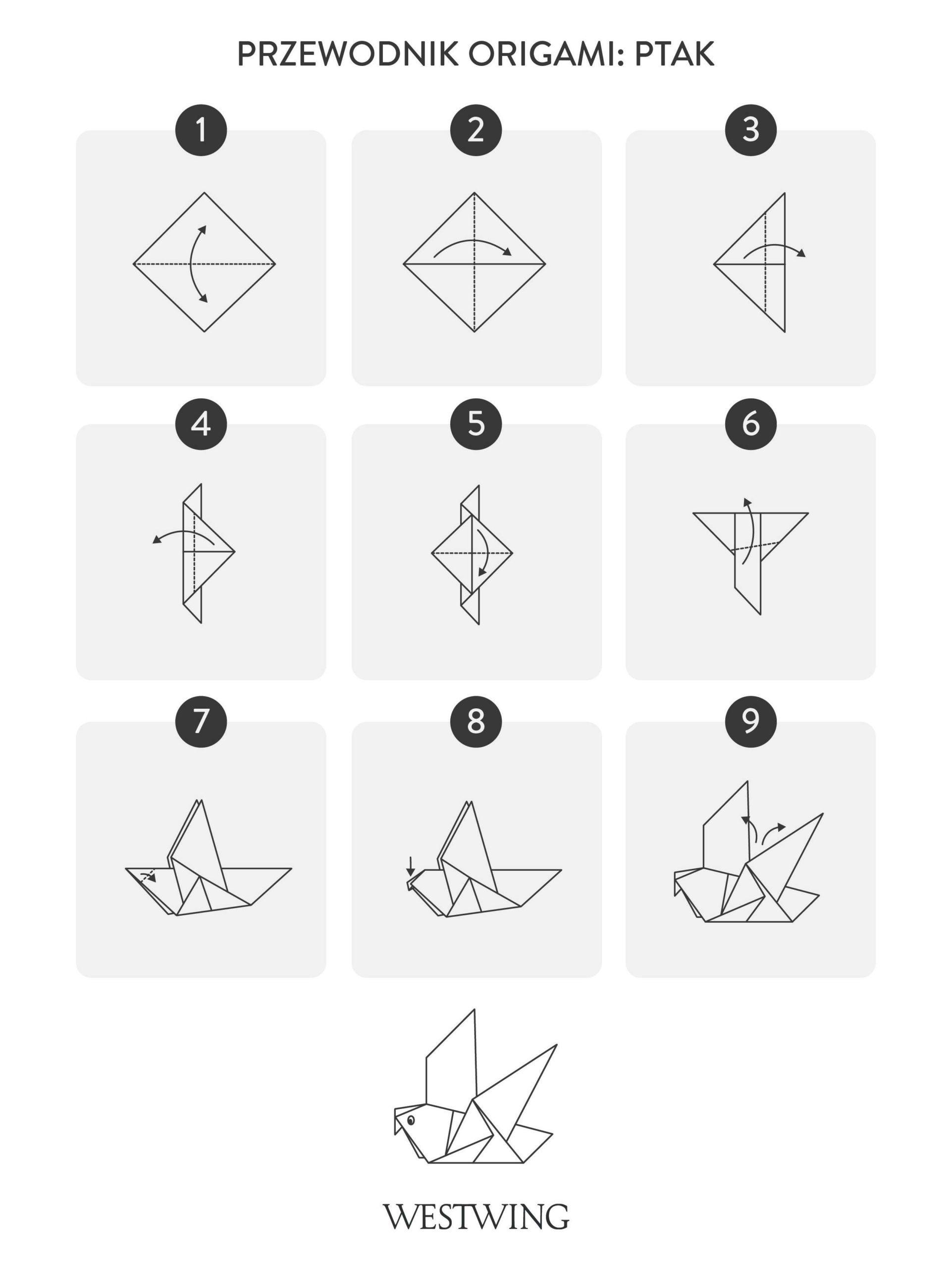 PRZEWODNIK ORIGAMI: PTAK

1

2

3

4

5

6

7

8

9

WESTWING