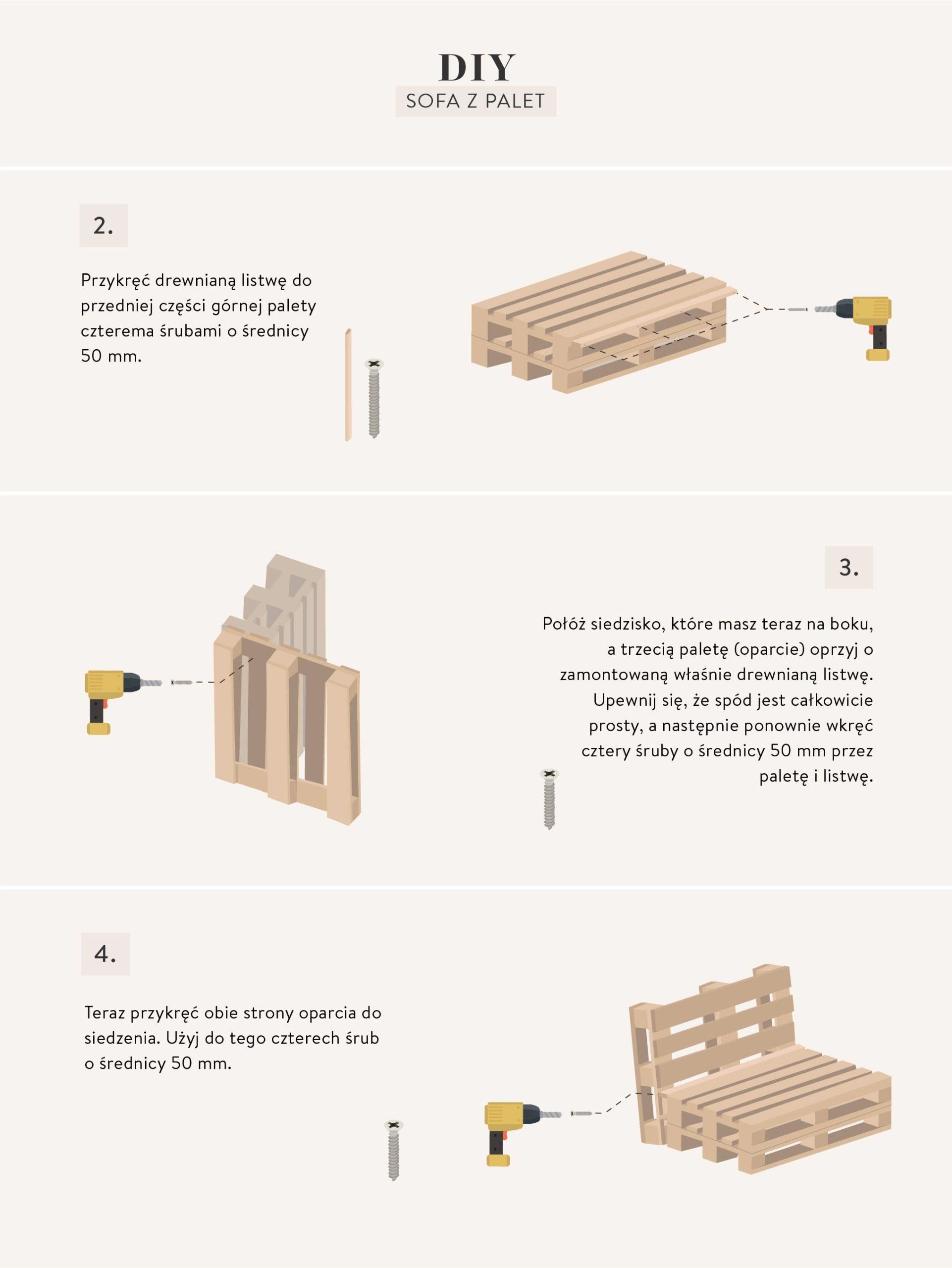 DIY
SOFA Z PALET

2.

Przykręć drewnianą listwę do przedniej części górnej palety czterema śrubami o średnicy 50 mm.

3.

Połóż siedzisko, które masz teraz na boku, a trzecią paletę (oparcie) oprzyj o zamontowaną właśnie drewnianą listwę. Upewnij się, że spód jest całkowicie prosty, a następnie ponownie wkręć cztery śruby o średnicy 50 mm przez paletę i listwę.

4.

Teraz przykręć obie strony oparcia do siedzenia. Użyj do tego czterech śrub o średnicy 50 mm.