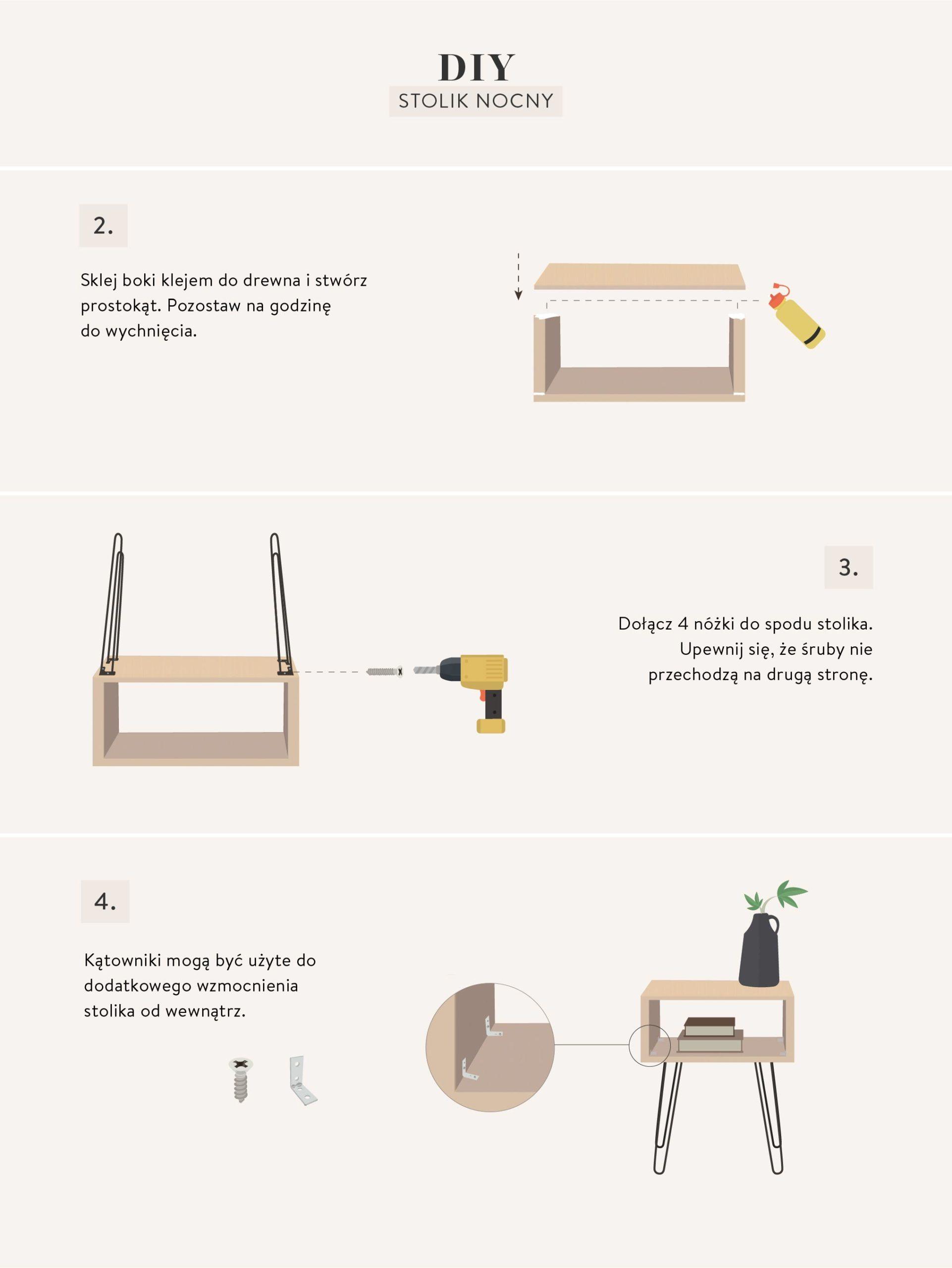 DIY
STOLIK NOCNY

2.

Sklej boki klejem do drewna i stwórz prostokąt. Pozostaw na godzinę do wychnięcia.

3.

Dołącz 4 nóżki do spodu stolika. Upewnij się, że śruby nie przechodzą na drugą stronę.

4.

Kątowniki mogą być użyte do dodatkowego wzmocnienia stolika od wewnątrz.