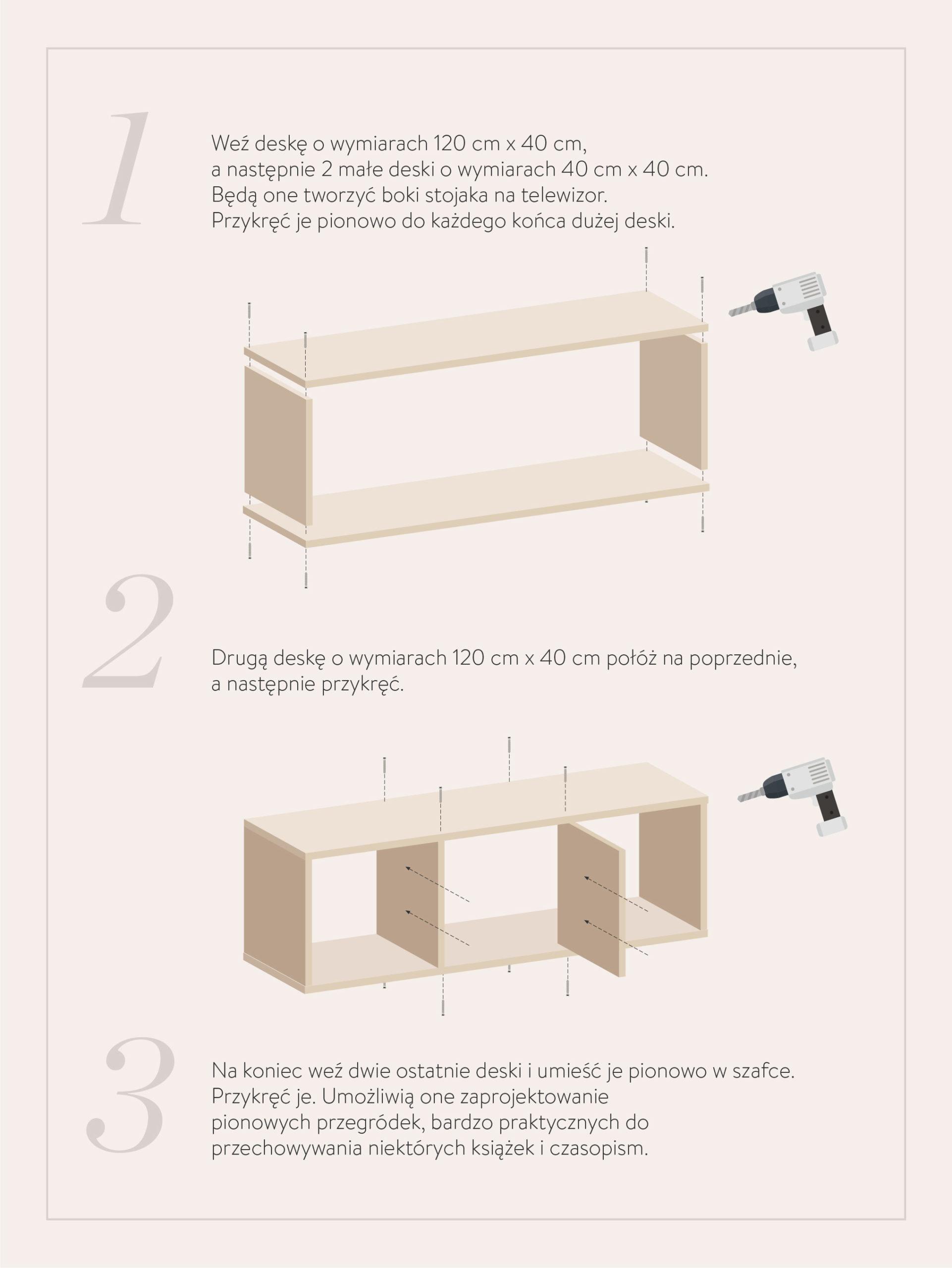 1

Weź deskę o wymiarach 120 cm x 40 cm, a następnie 2 małe deski o wymiarach 40 cm x 40 cm. Będą one tworzyć boki stojaka na telewizor. Przykręć je pionowo do każdego końca dużej deski.

2

Drugą deskę o wymiarach 120 cm x 40 cm połóż na poprzednie, a następnie przykręć.

3

Na koniec weź dwie ostatnie deski i umieść je pionowo w szafce. Przykręć je. Umożliwią one zaprojektowanie pionowych przegródek, bardzo praktycznych do przechowywania niektórych książek i czasopism.