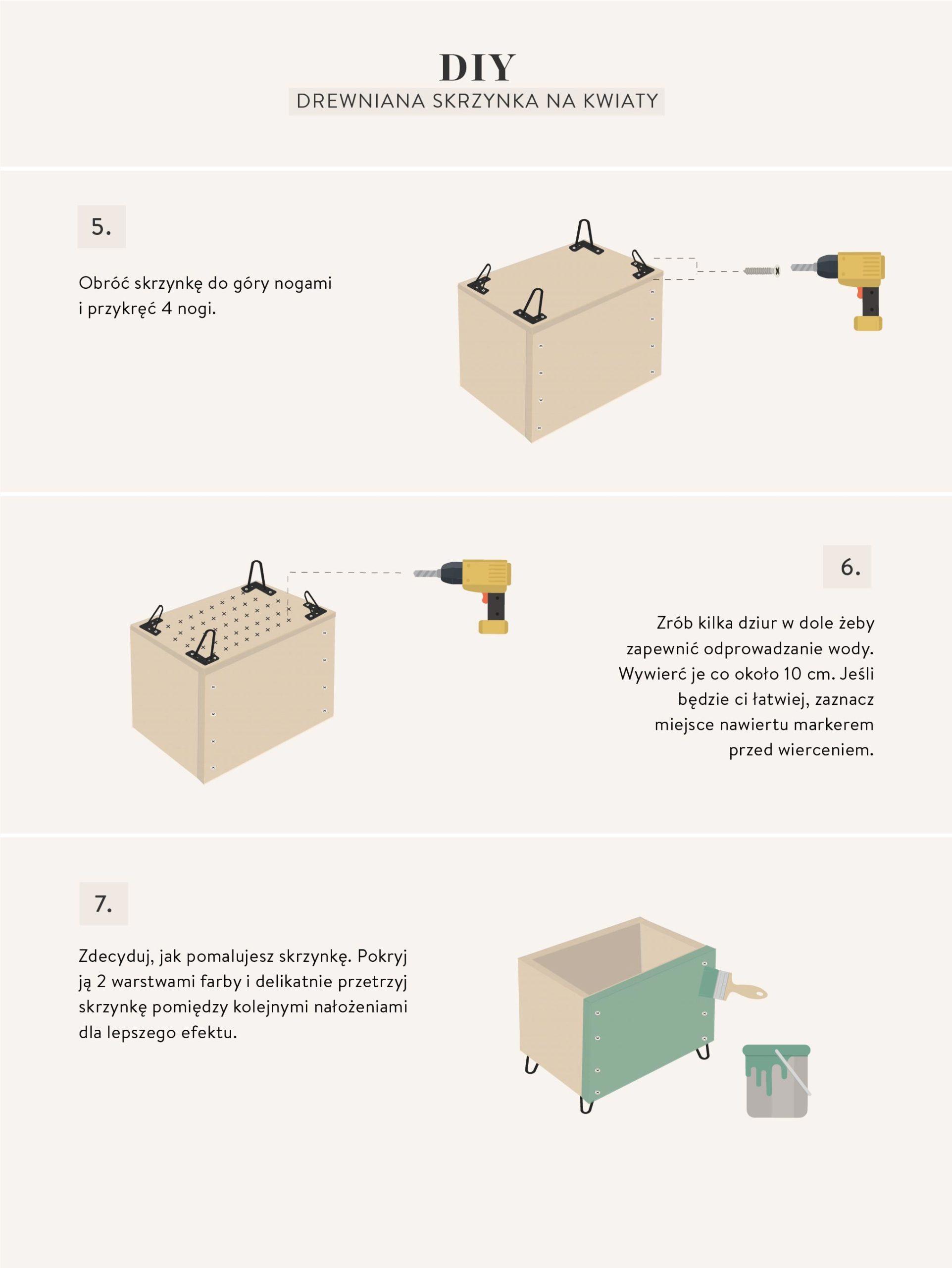 DIY
DREWNIANA SKRZYNKA NA KWIATY

5.

Obróć skrzynkę do góry nogami i przykręć 4 nogi.

6.

Zrób kilka dziur w dole żeby zapewnić odprowadzanie wody. Wywierć je co około 10 cm. Jeśli będzie ci łatwiej, zaznacz miejsce nawiertu markerem przed wierceniem.

7.

Zdecyduj, jak pomalujesz skrzynkę. Pokryj ją 2 warstwami farby i delikatnie przetrzyj skrzynkę pomiędzy kolejnymi nałożeniami dla lepszego efektu.