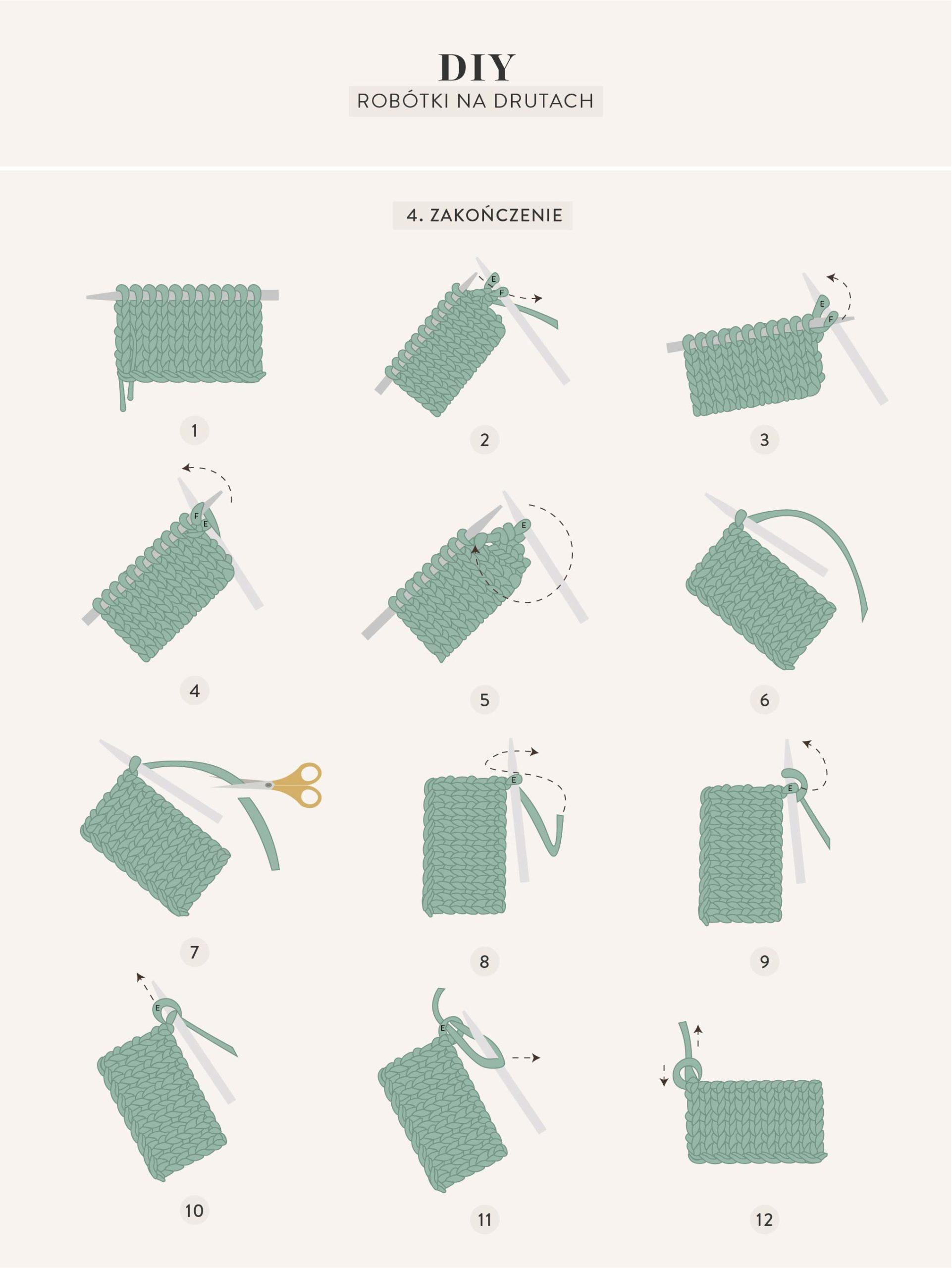 DIY
ROBÓTKI NA DRUTACH

4. ZAKOŃCZENIE

1

E
F

2

E
F

3

F
E

4

E

5

6

7

E

8

E

9

E

10

E

11

12