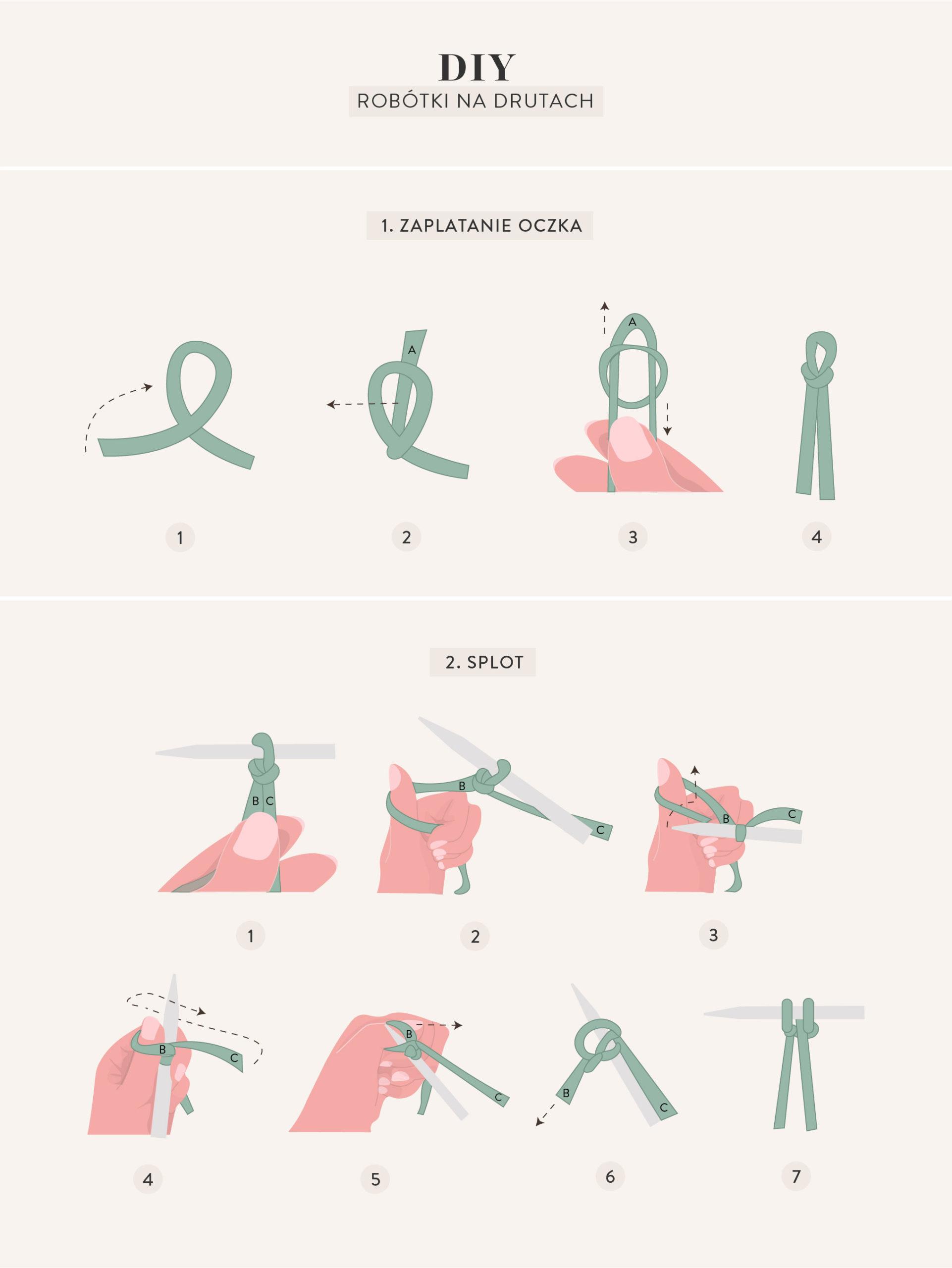 DIY

ROBÓTKI NA DRUTACH

1. ZAPLATANIE OCZKA

A

A

1

2

3

4

2. SPLOT

B C

B

C

B

C

1

2

3

B

C

B

C

B

C

4

5

6

7