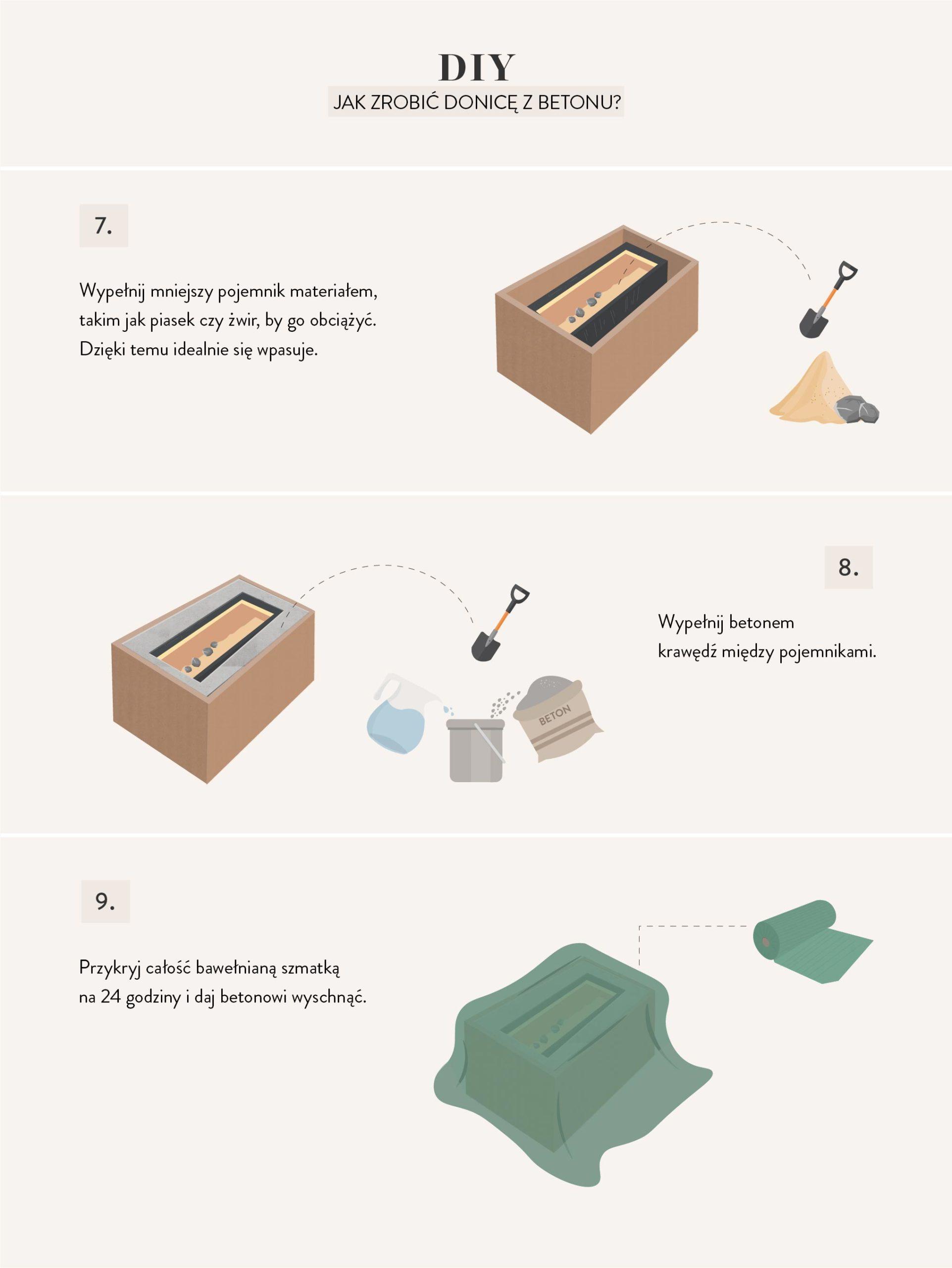 DIY
JAK ZROBIĆ DONICĘ Z BETONU?

7.

Wypełnij mniejszy pojemnik materiałem, takim jak piasek czy żwir, by go obciążyć. Dzięki temu idealnie się wpasuje.

8.

Wypełnij betonem krawędź między pojemnikami.

BETON

9.

Przykryj całość bawełnianą szmatką na 24 godziny i daj betonowi wyschnąć.