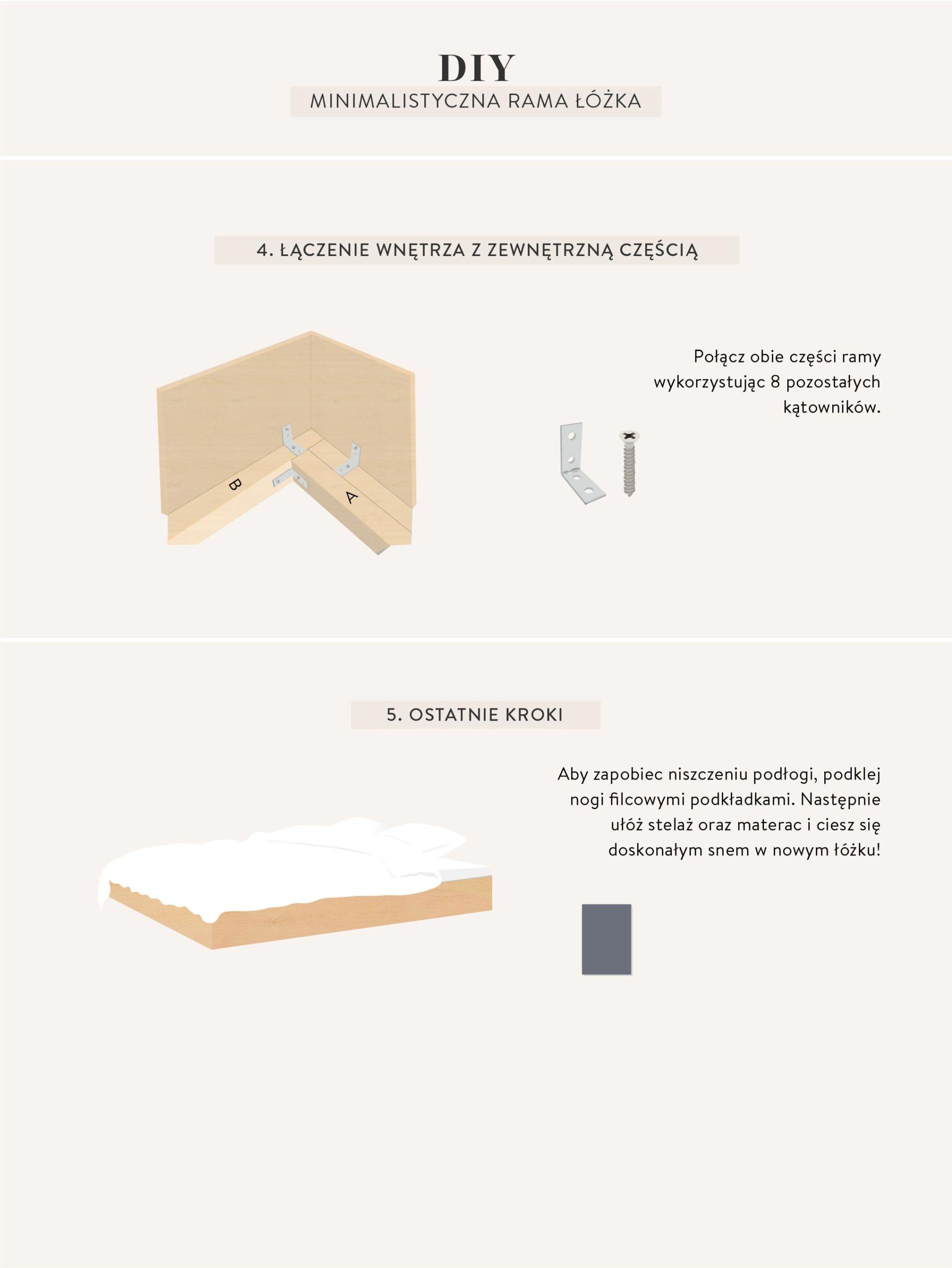 DIY
MINIMALISTYCZNA RAMA ŁÓŻKA

4. ŁĄCZENIE WNĘTRZA Z ZEWNĘTRZNĄ CZĘŚCIĄ

B
A

Połącz obie części ramy wykorzystując 8 pozostałych kątowników.

5. OSTATNIE KROKI

Aby zapobiec niszczeniu podłogi, podklej nogi filcowymi podkładkami. Następnie ułóż stelaż oraz materac i ciesz się doskonałym snem w nowym łóżku!