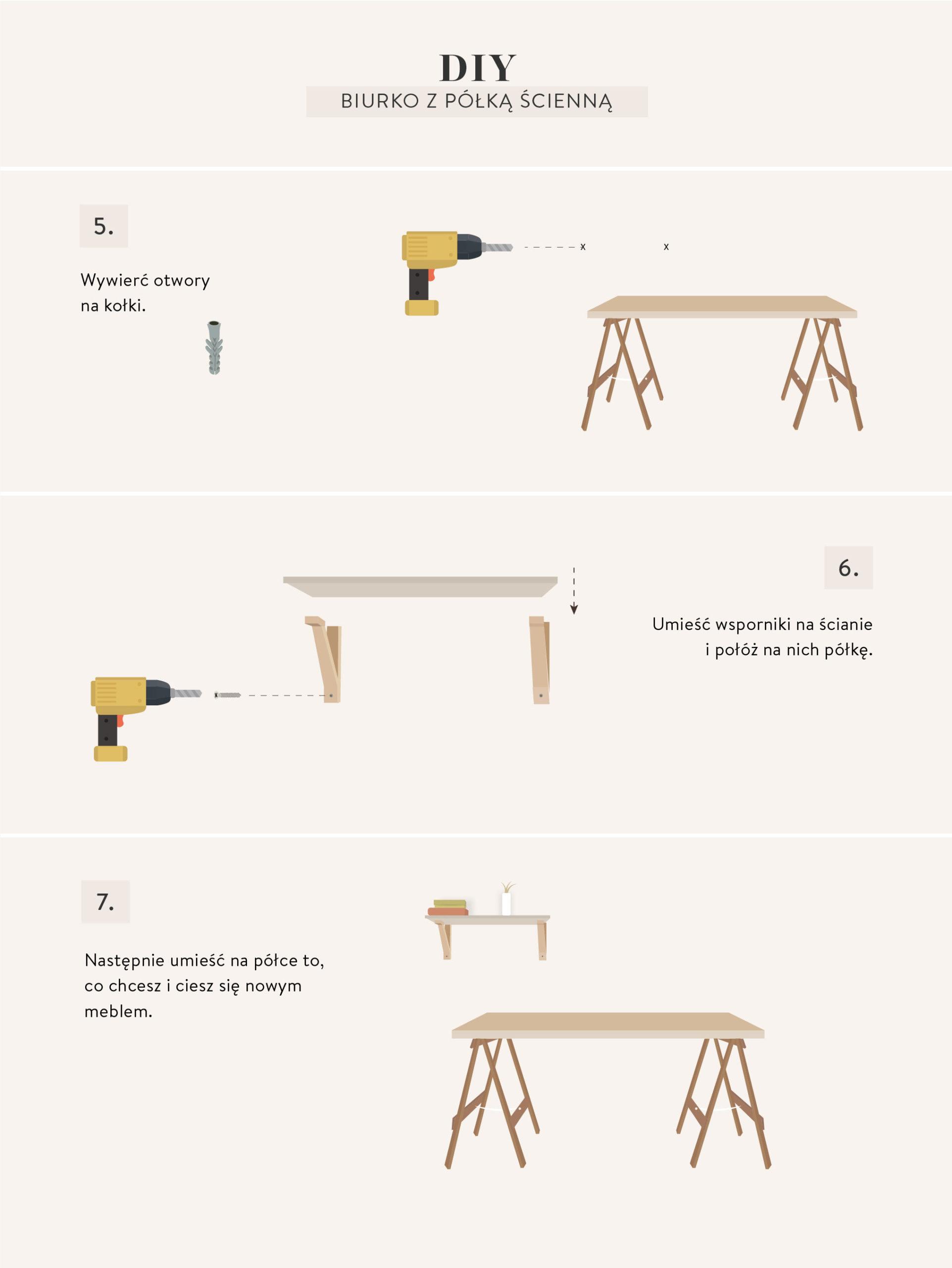 DIY
BIURKO Z PÓŁKĄ ŚCIENNĄ

5.

Wywierć otwory na kołki.

x x

6.

Umieść wsporniki na ścianie i połóż na nich półkę.

7.

Następnie umieść na półce to, co chcesz i ciesz się nowym meblem.