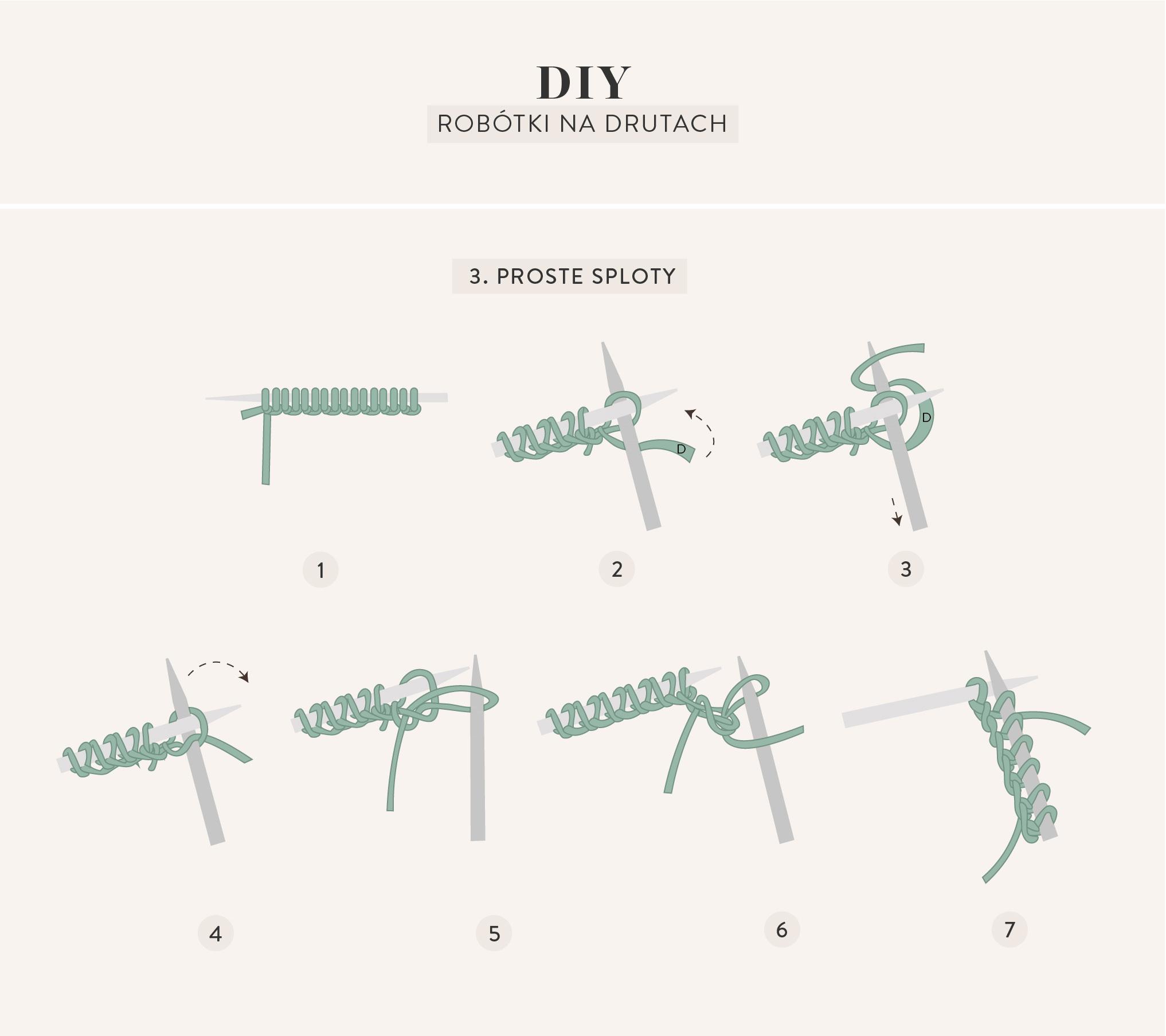 DIY
ROBÓTKI NA DRUTACH

3. PROSTE SPLOTY

D

D

1

2

3

4

5

6

7