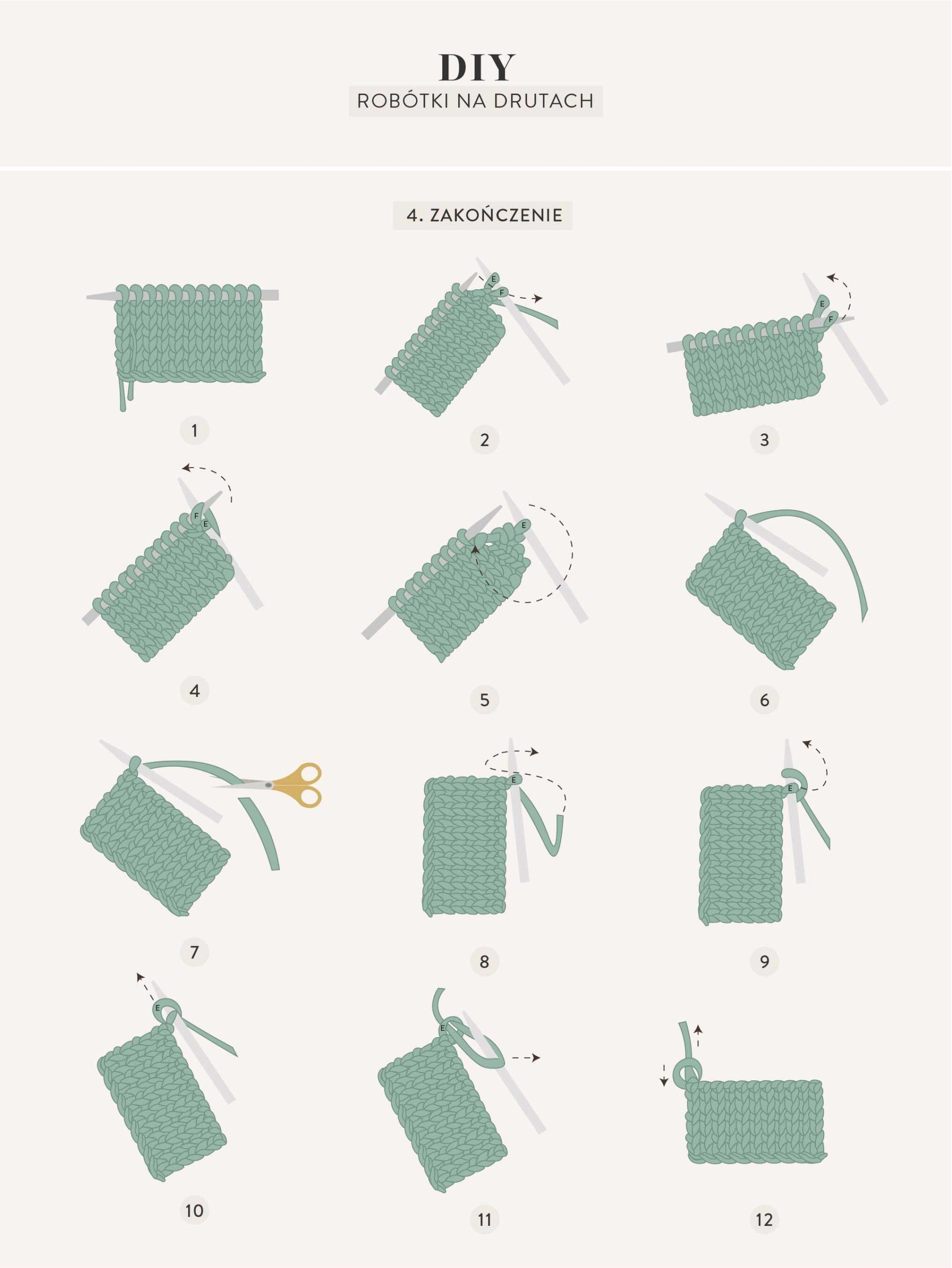 DIY

ROBÓTKI NA DRUTACH

4. ZAKOŃCZENIE

1

E
F

2

E
F

3

F
E

4

E

5

6

7

E

8

E

9

E

10

E

11

12