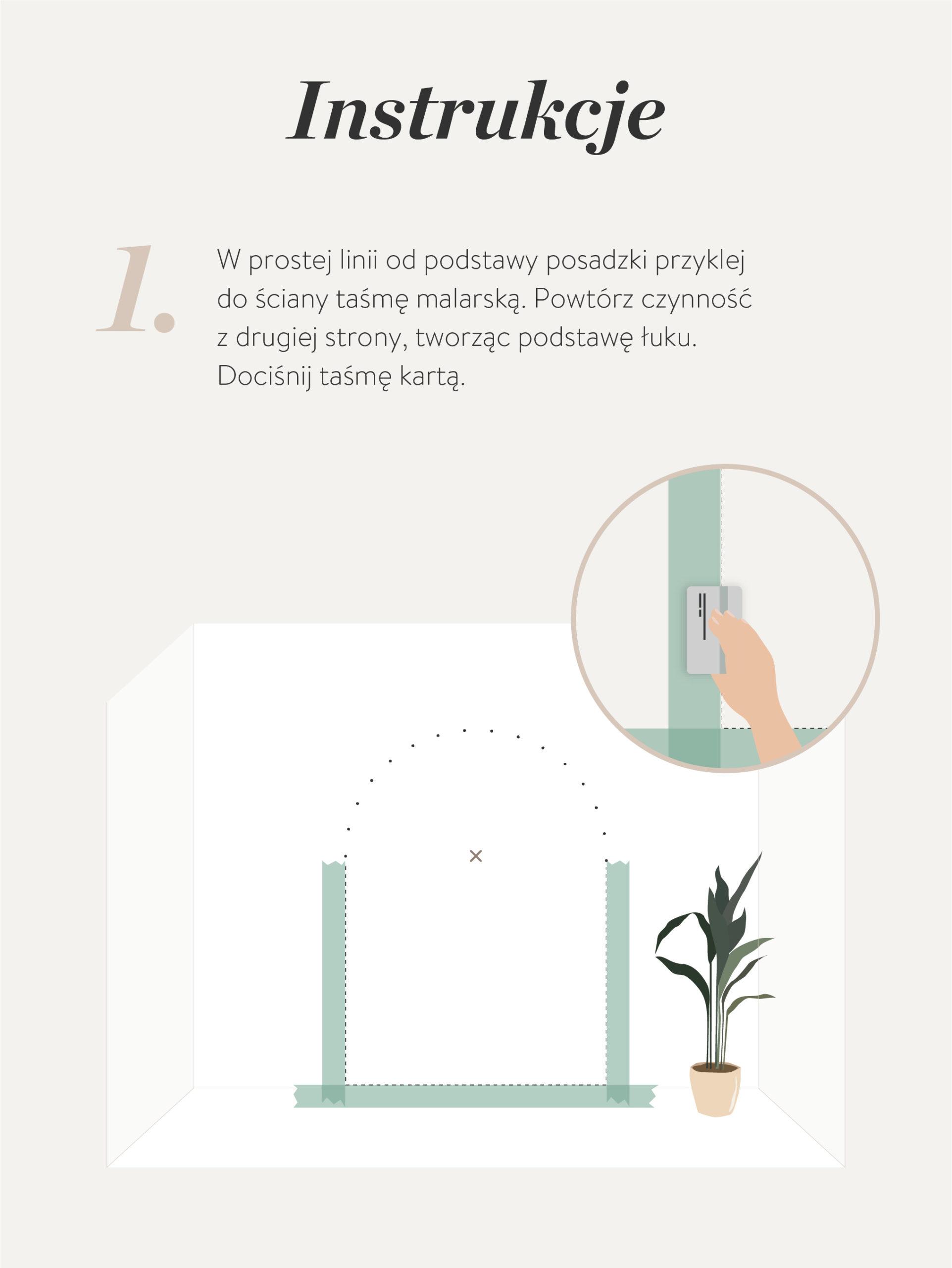 Instrukcje

1.

W prostej linii od podstawy posadzki przyklej do ściany taśmę malarską. Powtórz czynność z drugiej strony, tworząc podstawę łuku. Dociśnij taśmę kartą.