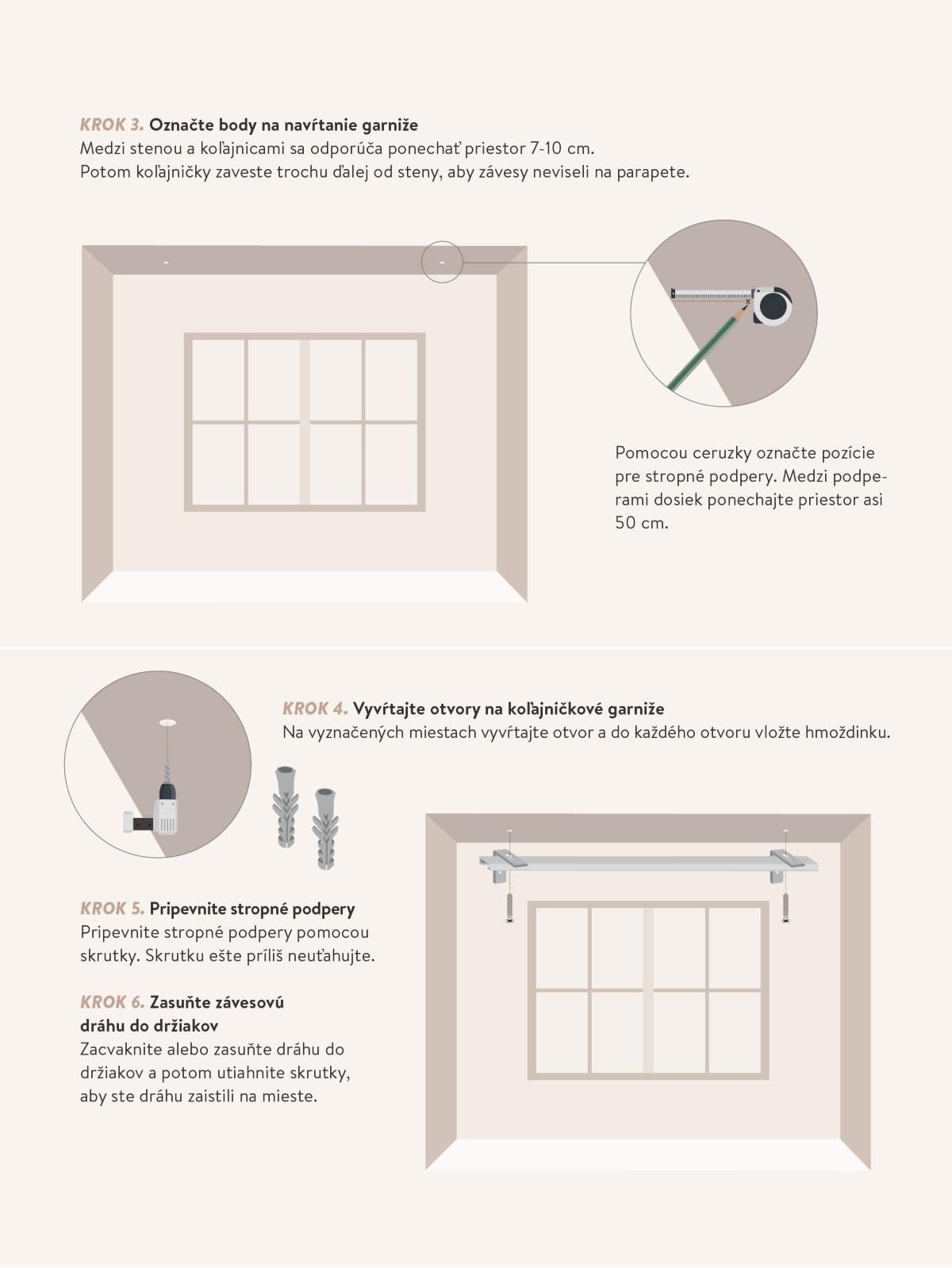 KROK 3. Označte body na navŕtanie garniže
Medzi stenou a koľajnicami sa odporúča ponechať priestor 7-10 cm.
Potom koľajničky zaveste trochu ďalej od steny, aby závesy neviseli na parapete.

Pomocou ceruzky označte pozície pre stropné podpery. Medzi podperami dosiek ponechajte priestor asi 50 cm.

KROK 4. Vyvŕtajte otvory na koľajničkové garniže
Na vyznačených miestach vyvŕtajte otvor a do každého otvoru vložte hmoždinku.

KROK 5. Pripevnite stropné podpery
Pripevnite stropné podpery pomocou skrutky. Skrutku ešte príliš neuťahujte.

KROK 6. Zasuňte závesovú dráhu do držiakov
Zacvaknite alebo zasuňte dráhu do držiakov a potom utiahnite skrutky, aby ste dráhu zaistili na mieste.