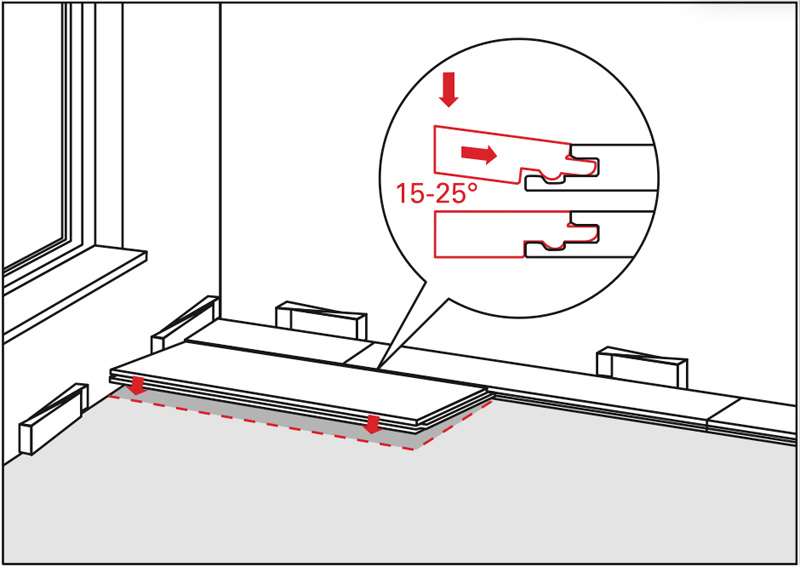 15-25°