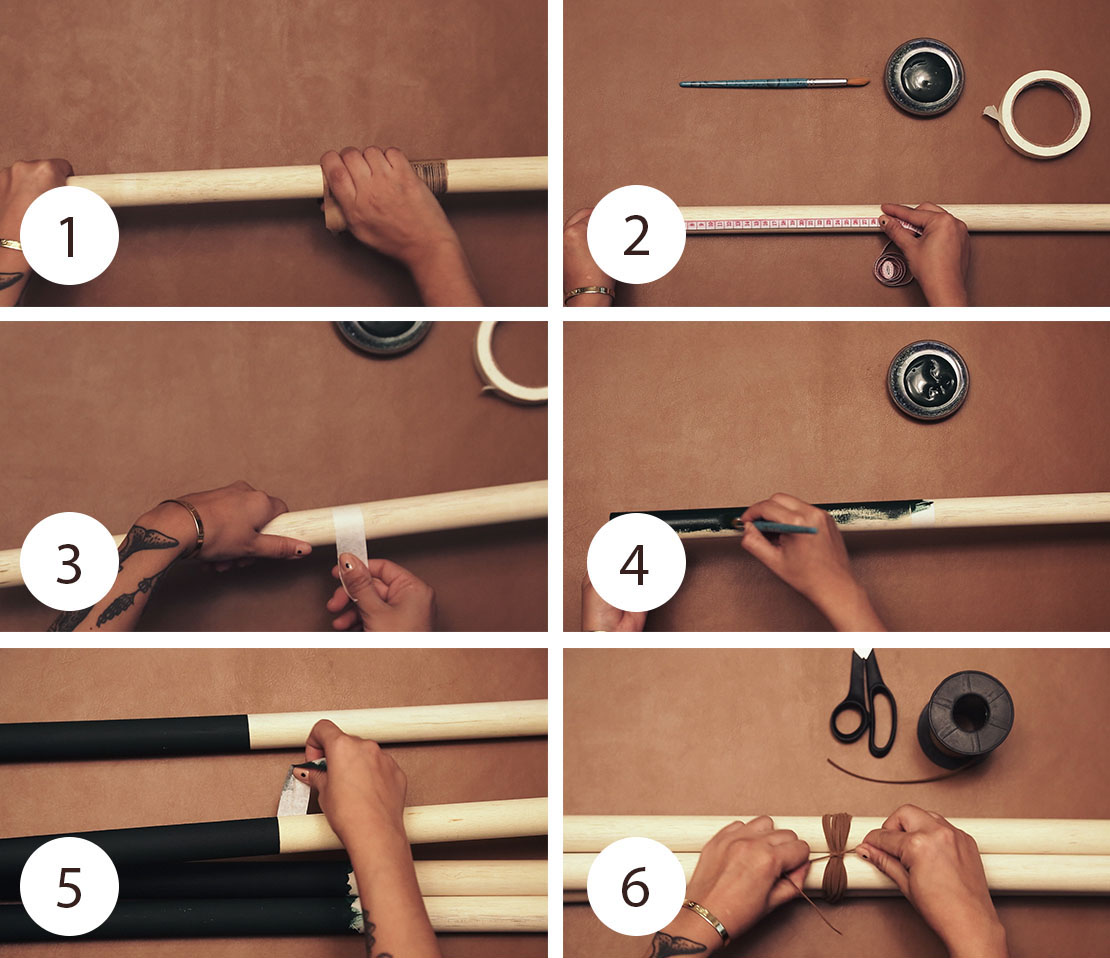 1

2

3

4

5

6