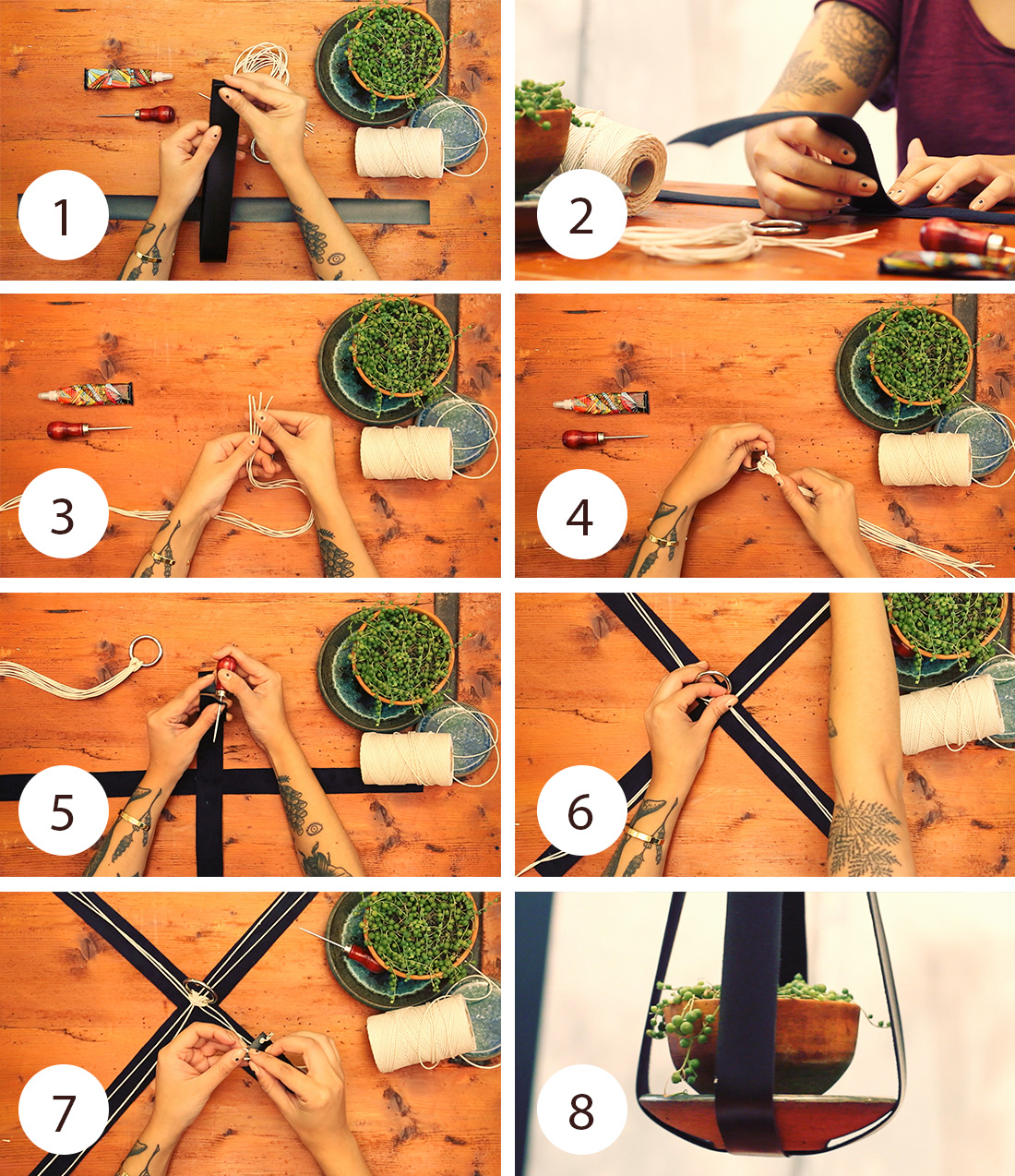 1

2

3

4

5

6

7

8