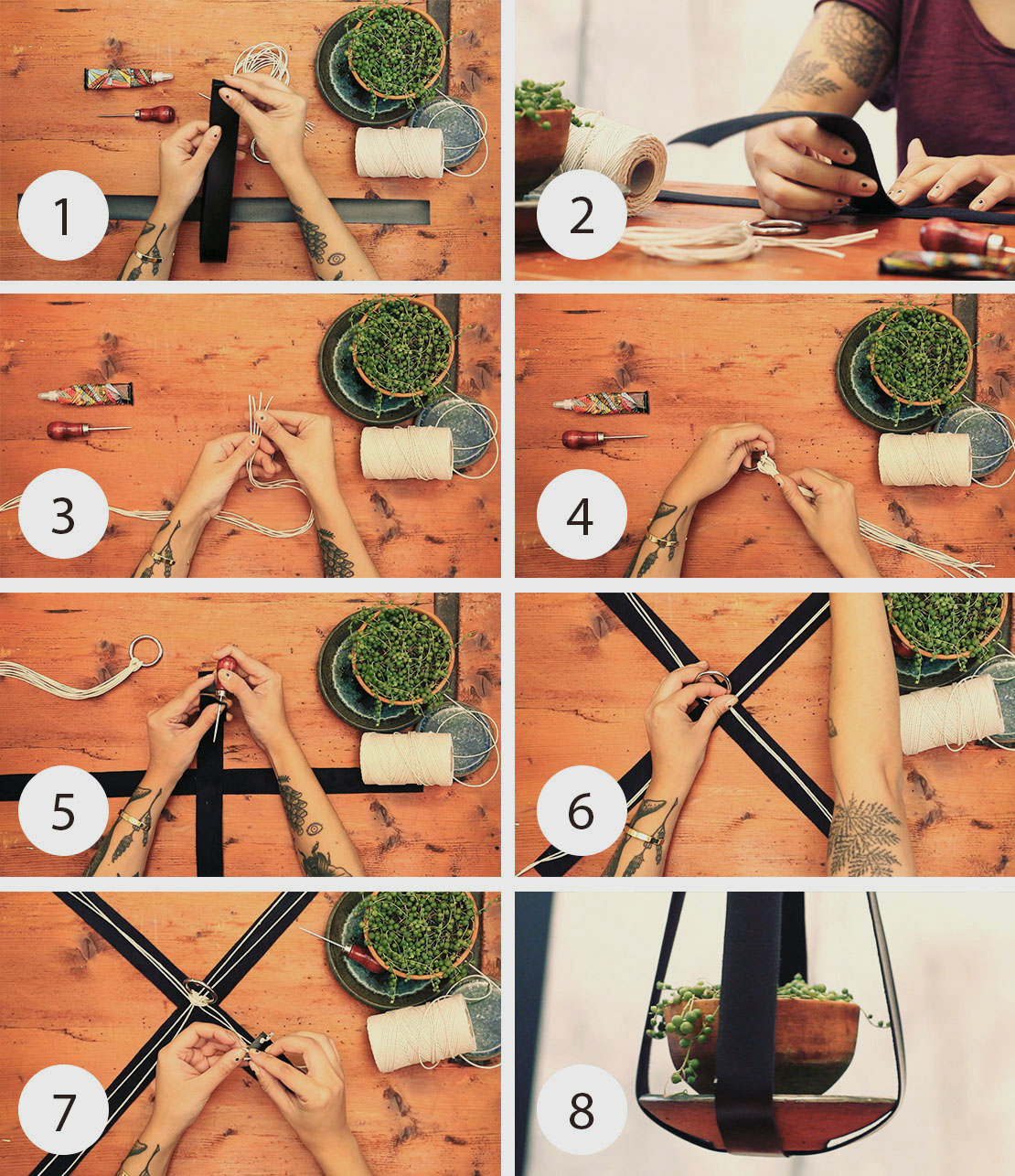 1

2

3

4

5

6

7

8