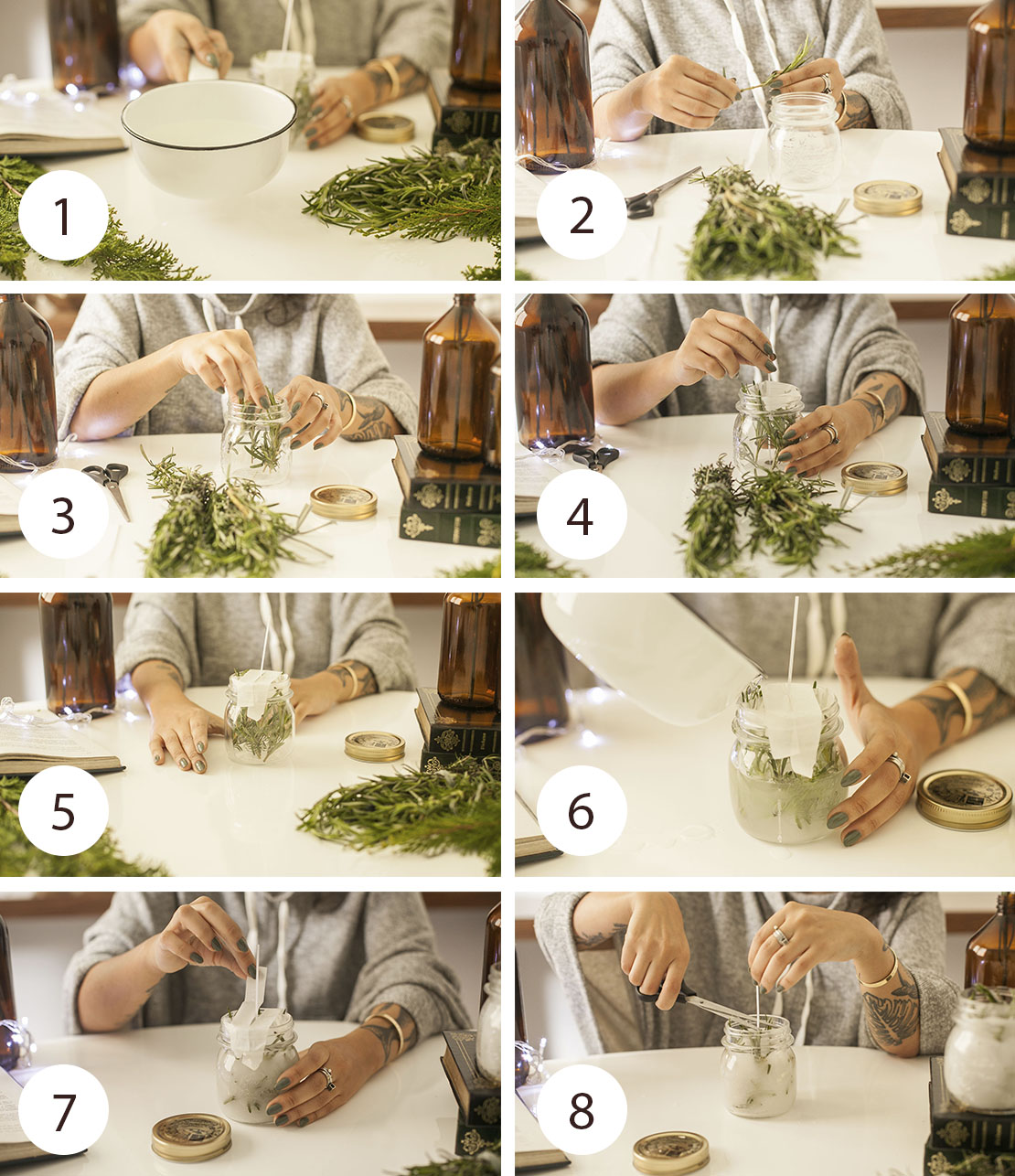 1

2

3

4

5

6

7

8