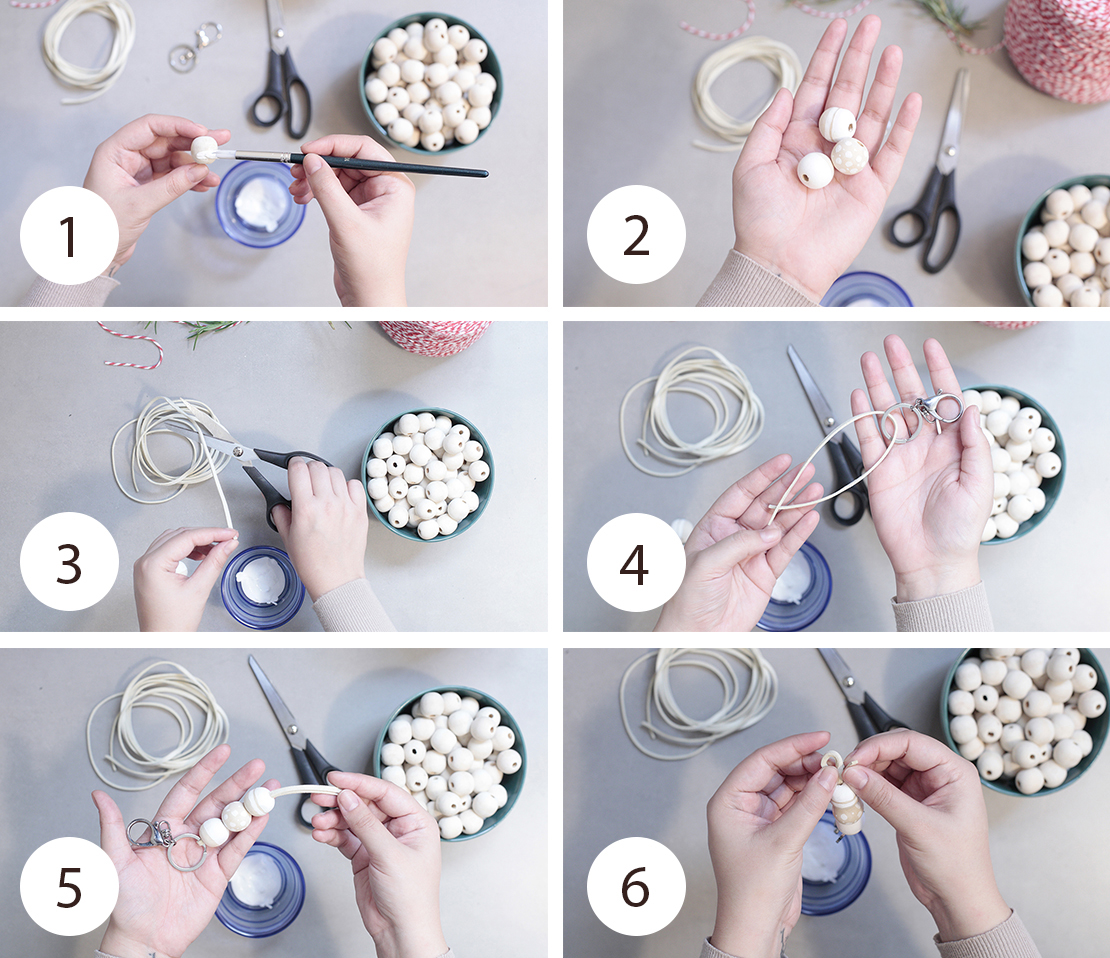 1

2

3

4

5

6