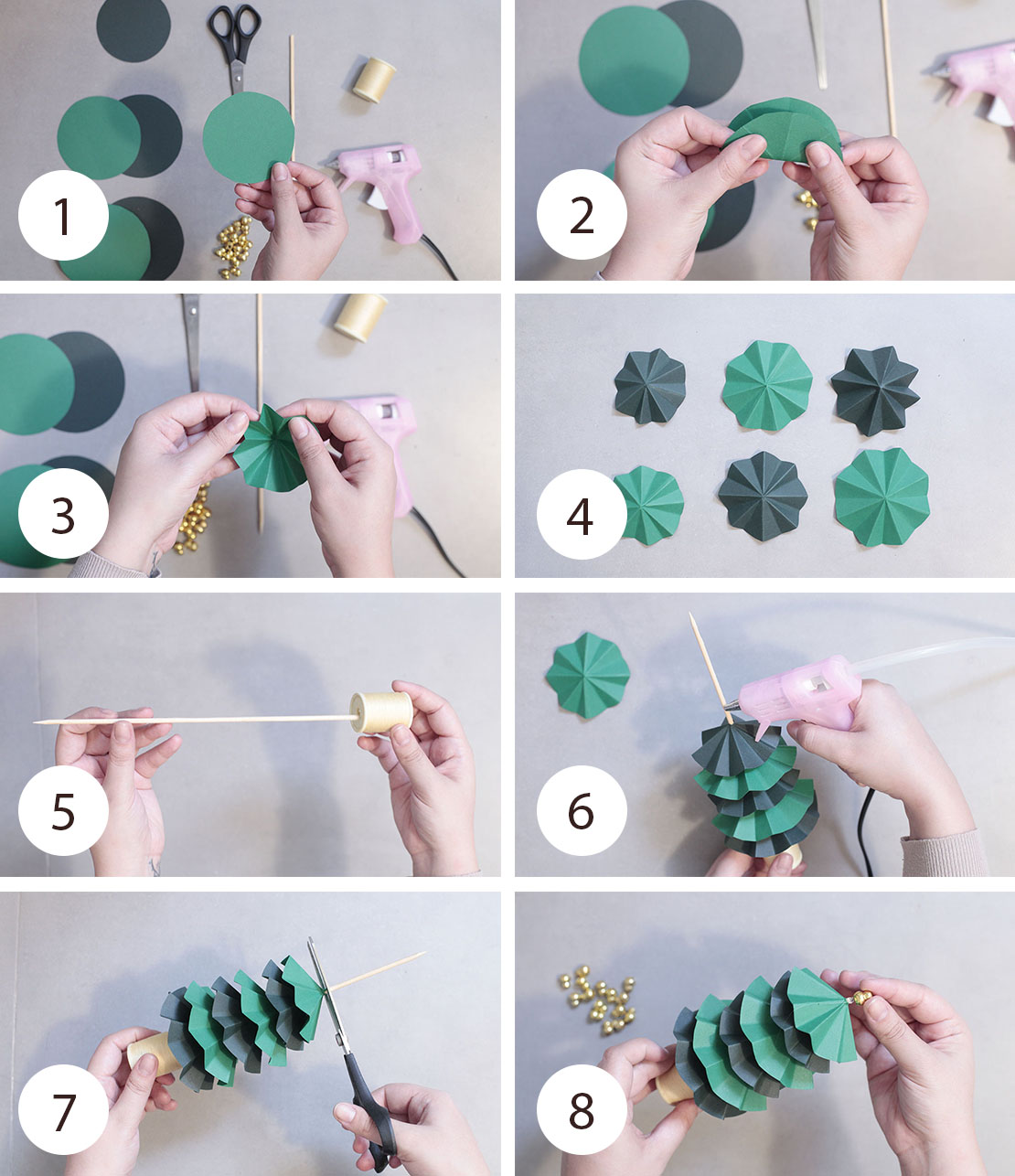 1

2

3

4

5

6

7

8