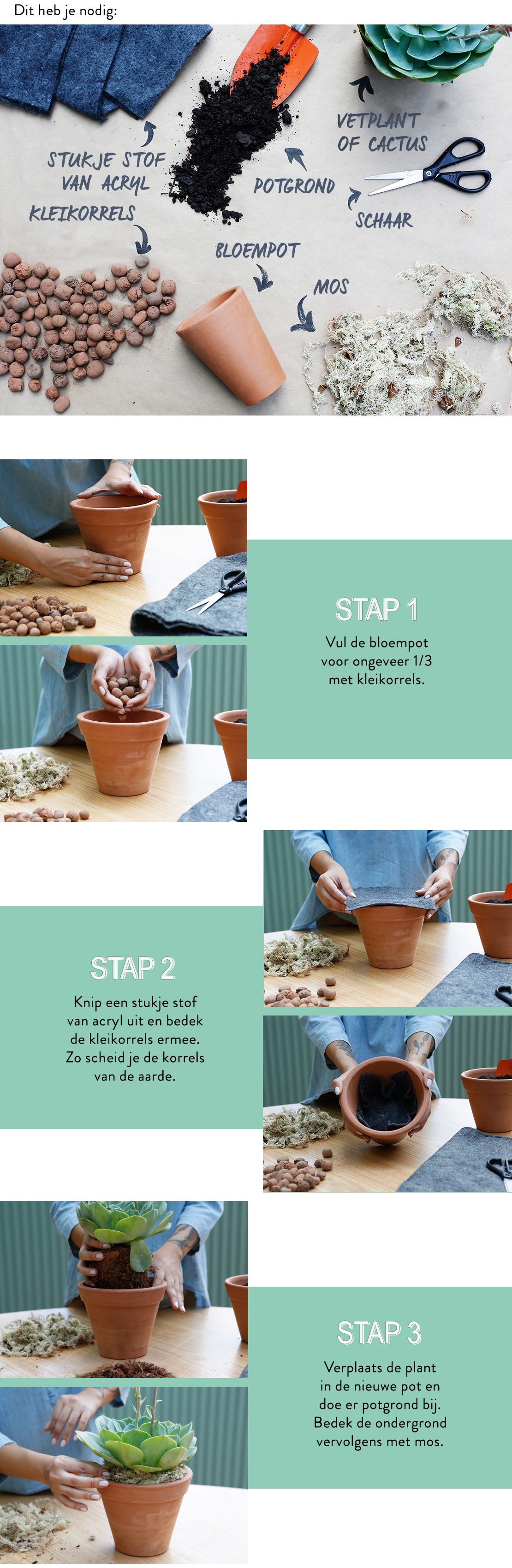 Dit heb je nodig:

STUKJE STOF VAN ACRYL

KLEIKORRELS

POTGROND

VETPLANT OF CACTUS

SCHAAR

BLOEMPOT

MOS

STAP 1

Vul de bloempot voor ongeveer 1/3 met kleikorrels.

STAP 2

Knip een stukje stof van acryl uit en bedek de kleikorrels ermee. Zo scheid je de korrels van de aarde.

STAP 3

Verplaats de plant in de nieuwe pot en doe er potgrond bij. Bedek de ondergrond vervolgens met mos.